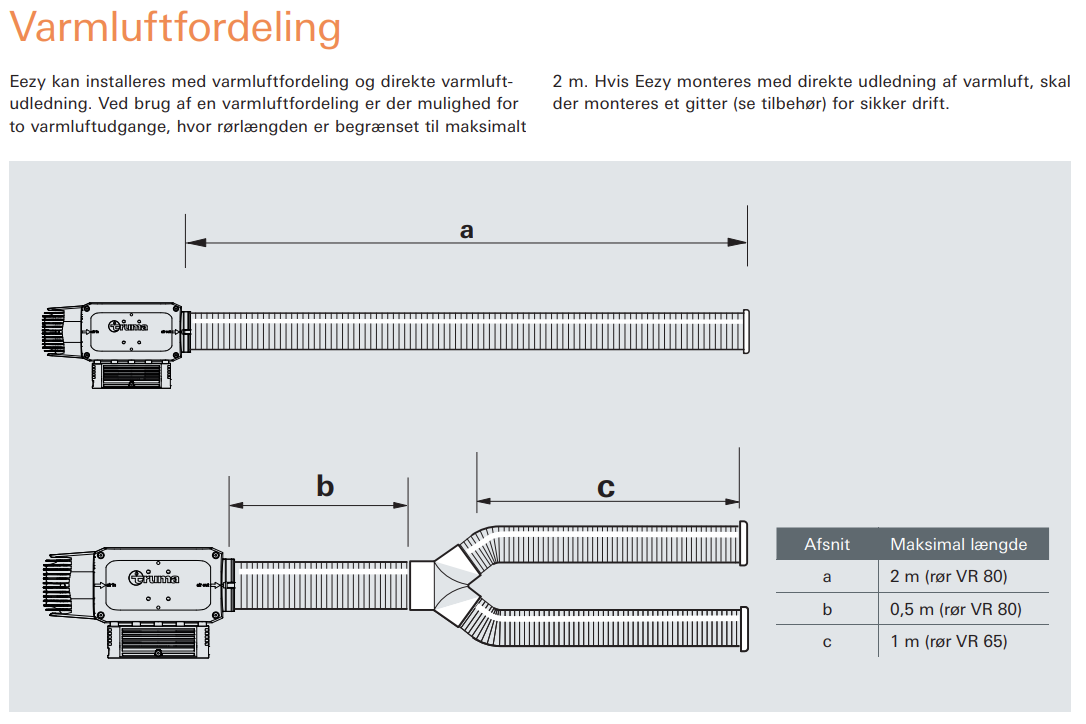 Varmluftfordeling

Eezy kan installeres med varmluftfordeling og direkte varmluftudledning. Ved brug af en varmluftfordeling er der mulighed for to varmluftudgange, hvor rørlængden er begrænset til maksimalt

2 m. Hvis Eezy monteres med direkte udledning af varmluft, skal der monteres et gitter (se tilbehør) for sikker drift.

a

truma

b

c

truma

| Afsnit | Maksimal længde |
|---|---|
| a | 2 m (rør VR 80) |
| b | 0,5 m (rør VR 80) |
| c | 1 m (rør VR 65) |