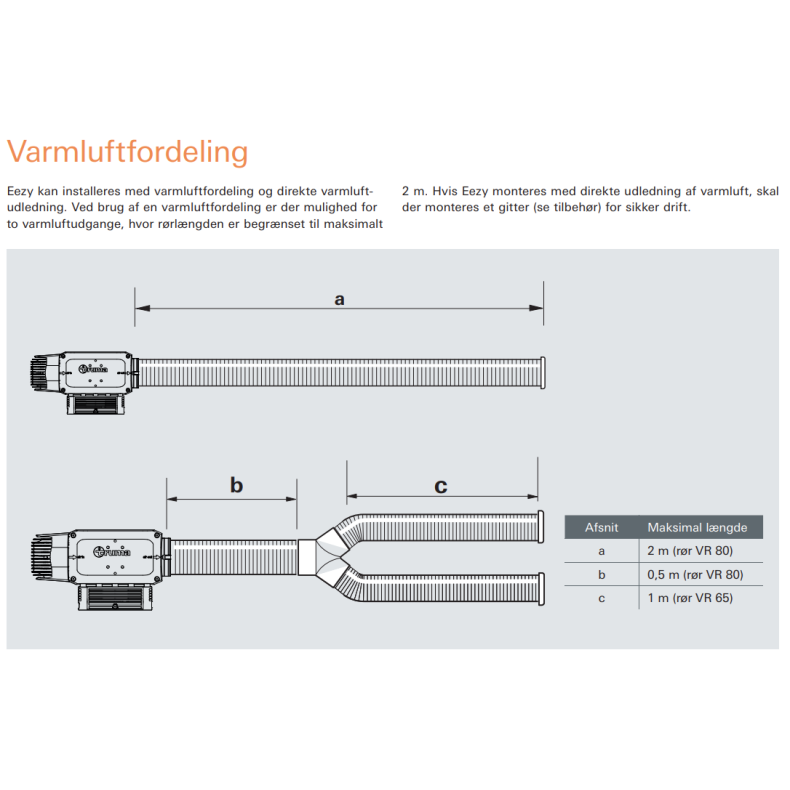 Varmluftfordeling

Eezy kan installeres med varmluftfordeling og direkte varmluftudledning. Ved brug af en varmluftfordeling er der mulighed for to varmluftudgange, hvor rørlængden er begrænset til maksimalt 2 m. Hvis Eezy monteres med direkte udledning af varmluft, skal der monteres et gitter (se tilbehør) for sikker drift.

a

Truma

b

c

Truma

| Afsnit | Maksimal længde |
|---|---|
| a | 2 m (rør VR 80) |
| b | 0,5 m (rør VR 80) |
| c | 1 m (rør VR 65) |