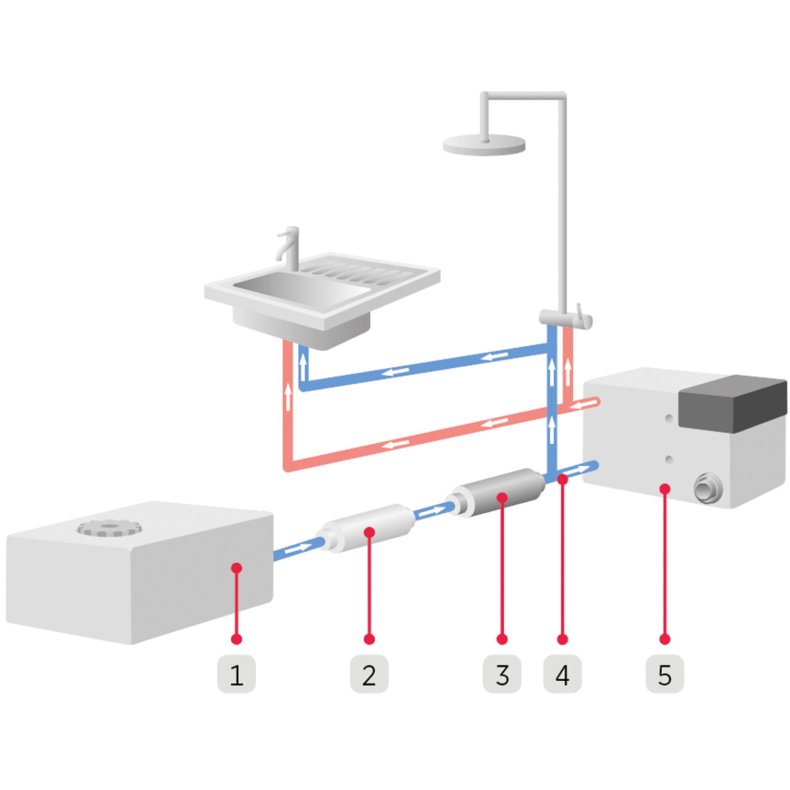 1
2
3
4
5